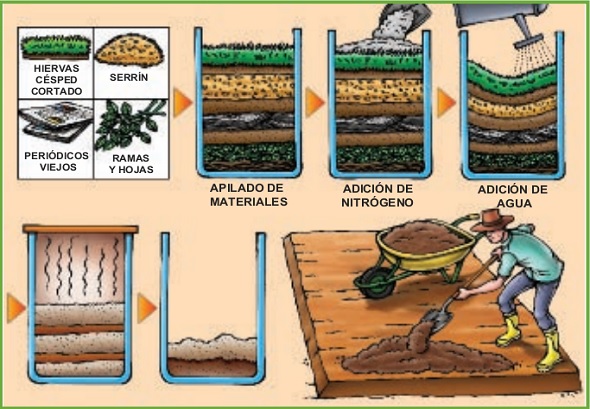 HIERVAS CÉSPED CORTADO

SERRÍN

PERIÓDICOS VIEJOS

RAMAS Y HOJAS

APILADO DE MATERIALES

ADICIÓN DE NITRÓGENO

ADICIÓN DE AGUA